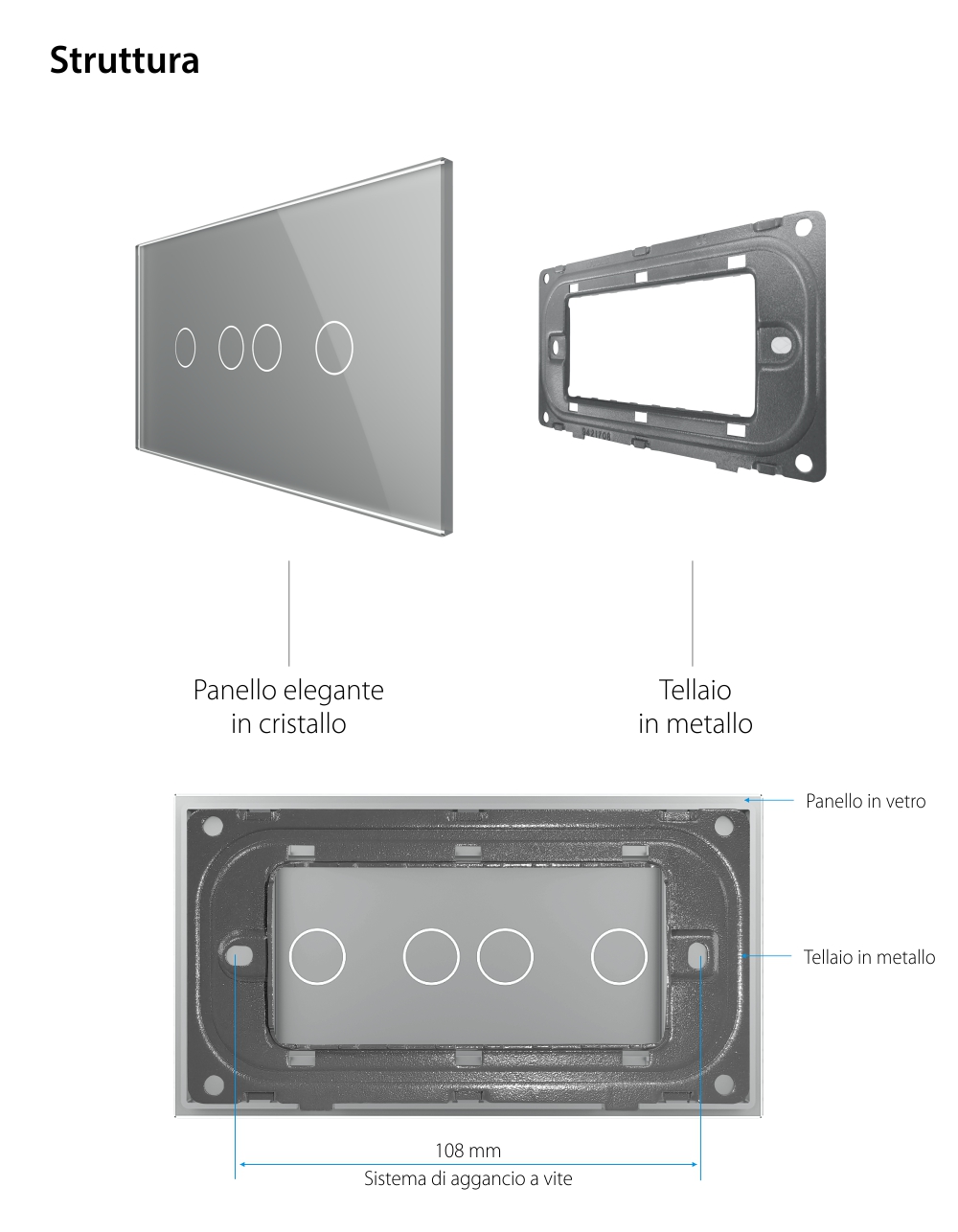 Struttura

Panello elegante in cristallo

Tellaio in metallo

Panello in vetro

Tellaio in metallo

108 mm

Sistema di aggancio a vite