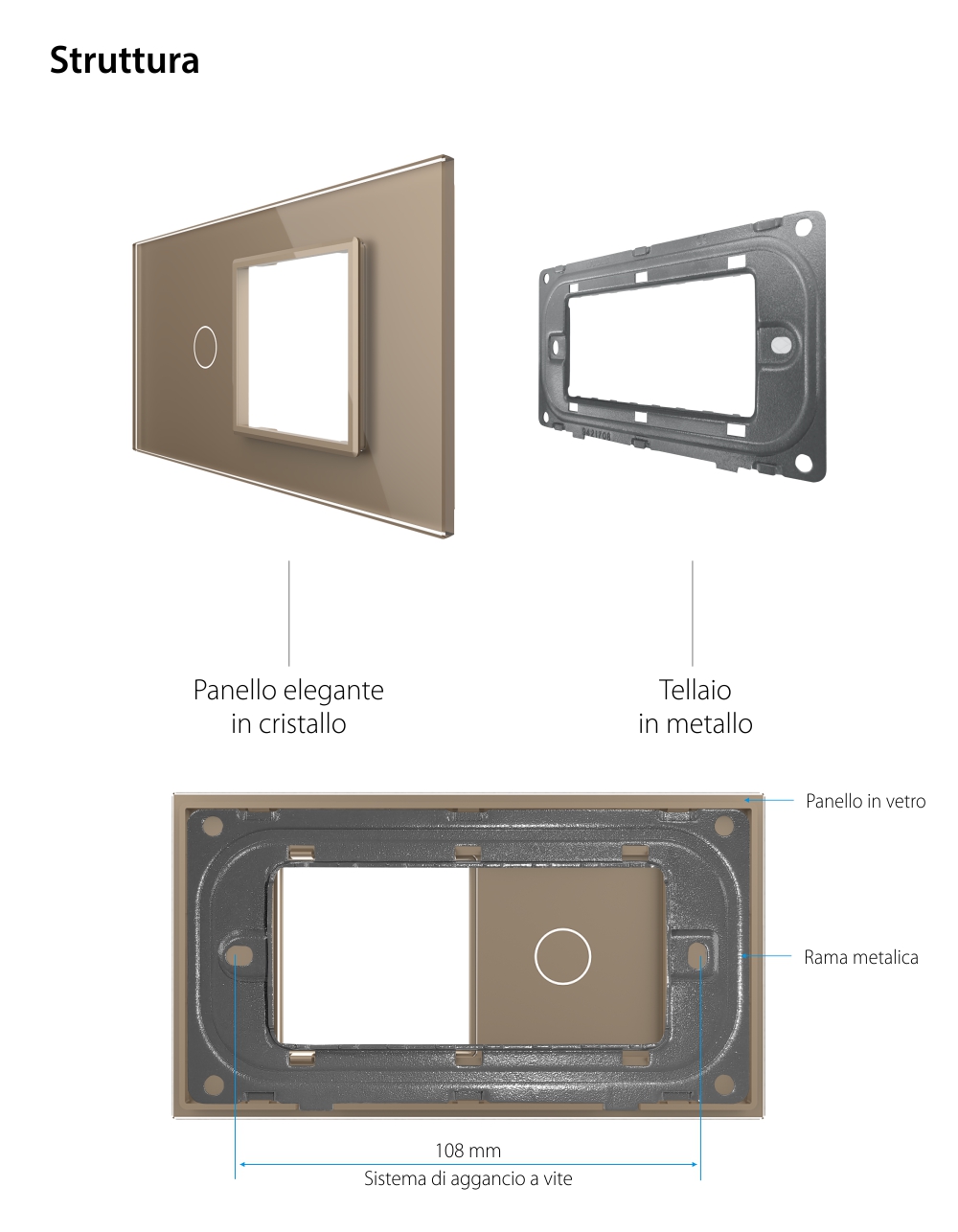 Struttura

Panello elegante in cristallo

Tellaio in metallo

Panello in vetro

Rama metalica

108 mm

Sistema di aggancio a vite