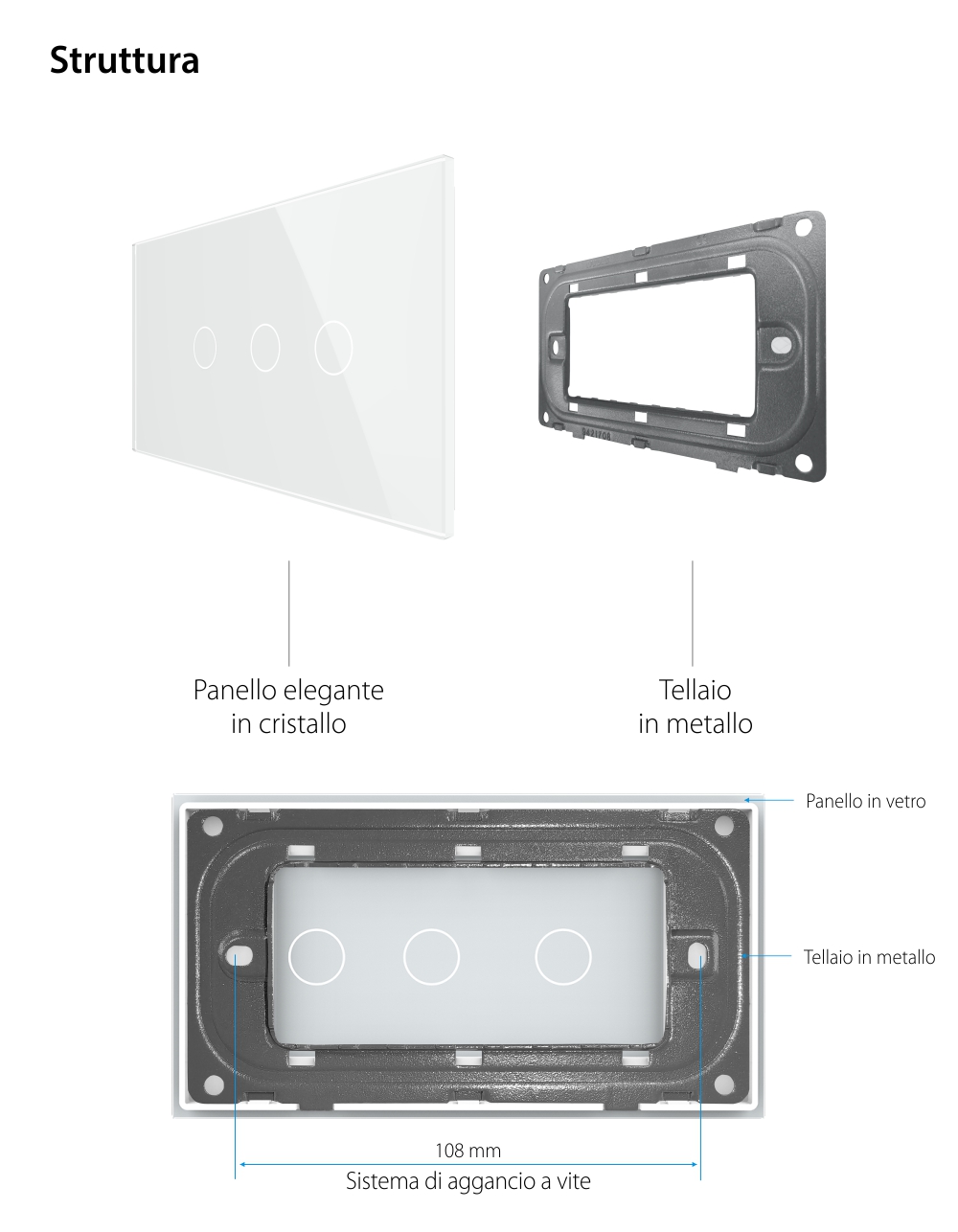 Struttura

Panello elegante in cristallo

Tellaio in metallo

Panello in vetro

Tellaio in metallo

108 mm

Sistema di aggancio a vite