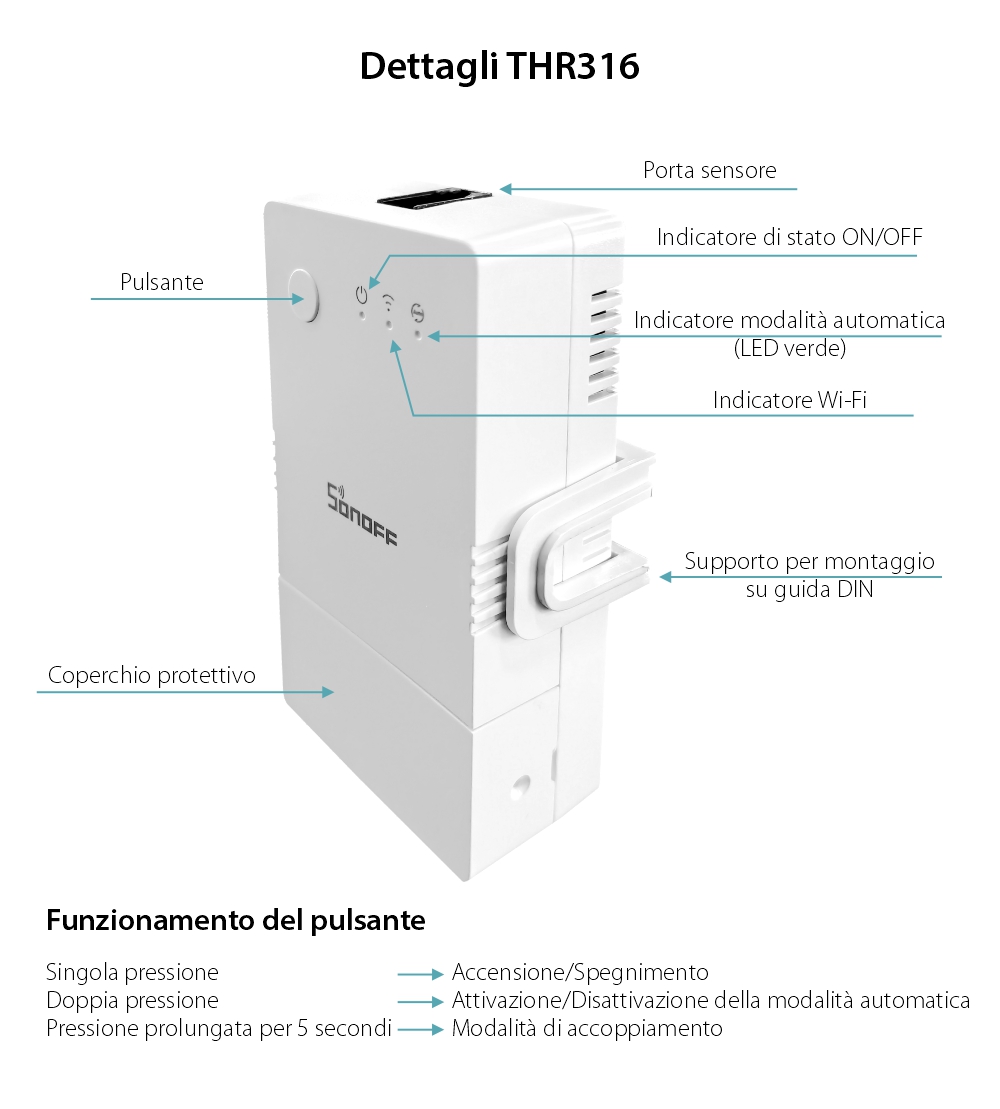 Dettagli THR316

Porta sensore

Indicatore di stato ON/OFF

Pulsante

Indicatore modalità automatica (LED verde)

Indicatore Wi-Fi

SONOFF

Supporto per montaggio su guida DIN

Coperchio protettivo

Funzionamento del pulsante

Singola pressione → Accensione/Spegnimento
Doppia pressione → Attivazione/Disattivazione della modalità automatica
Pressione prolungata per 5 secondi → Modalità di accoppiamento