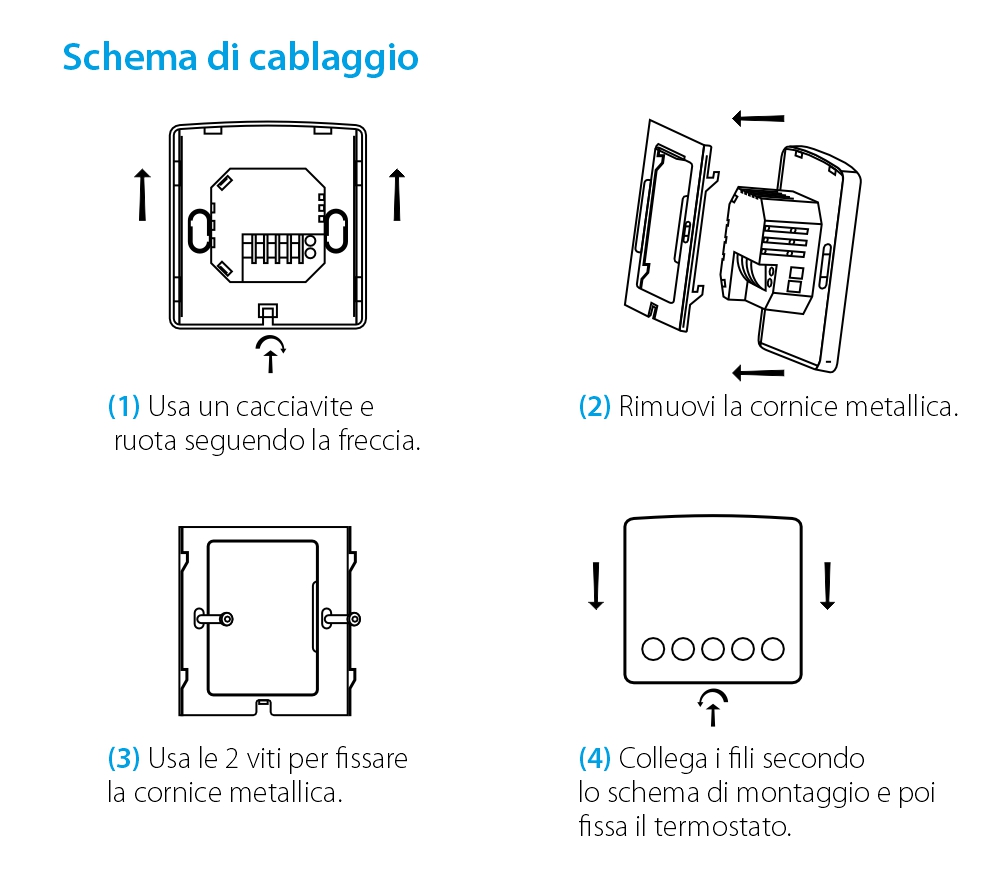 Schema di cablaggio

(1) Usa un cacciavite e ruota seguendo la freccia.

(2) Rimuovi la cornice metallica.

(3) Usa le 2 viti per fissare la cornice metallica.

(4) Collega i fili secondo lo schema di montaggio e poi fissa il termostato.