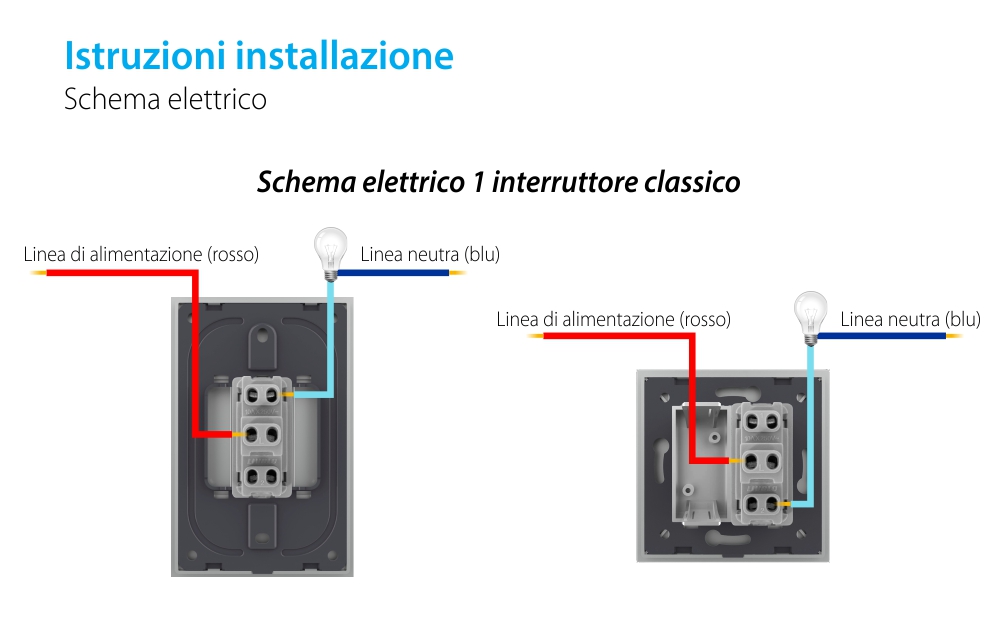 Istruzioni installazione
Schema elettrico

Schema elettrico 1 interruttore classico

Linea di alimentazione (rosso)
Linea neutra (blu)

Linea di alimentazione (rosso)
Linea neutra (blu)