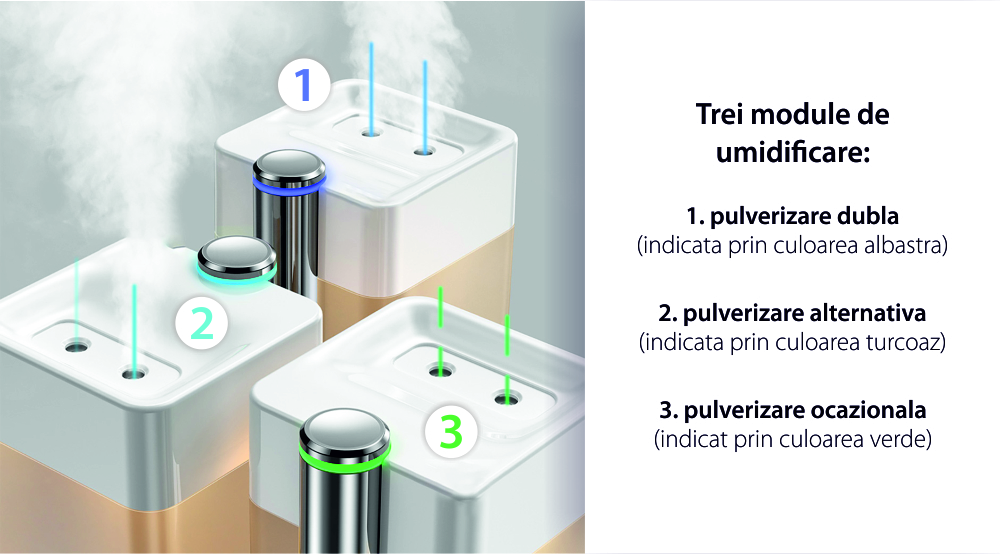 1

2

3

Trei module de umidificare:

1. pulverizare dubla
(indicata prin culoarea albastra)

2. pulverizare alternativa
(indicata prin culoarea turcoaz)

3. pulverizare ocazionala
(indicat prin culoarea verde)