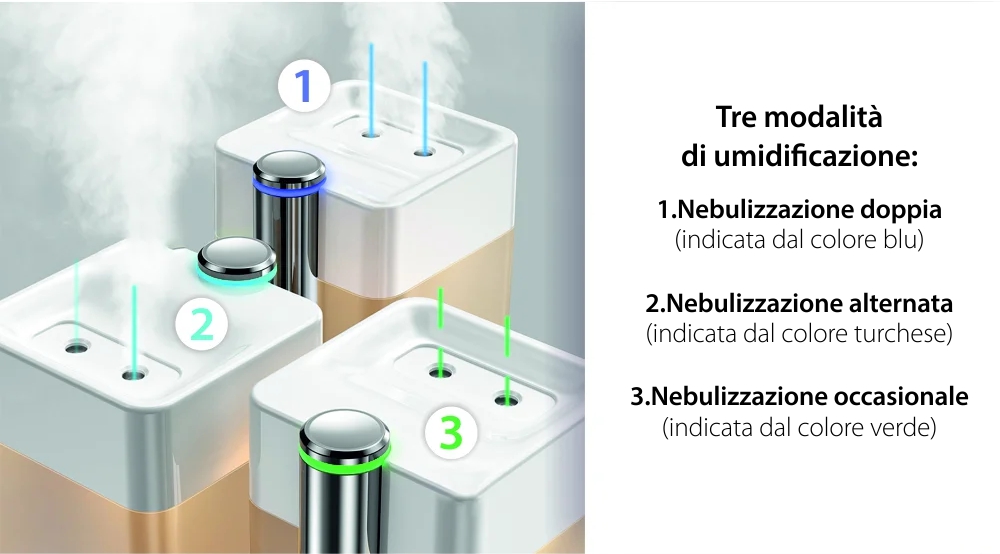 1

2

3

Tre modalità di umidificazione:

1.Nebulizzazione doppia
(indicata dal colore blu)

2.Nebulizzazione alternata
(indicata dal colore turchese)

3.Nebulizzazione occasionale
(indicata dal colore verde)