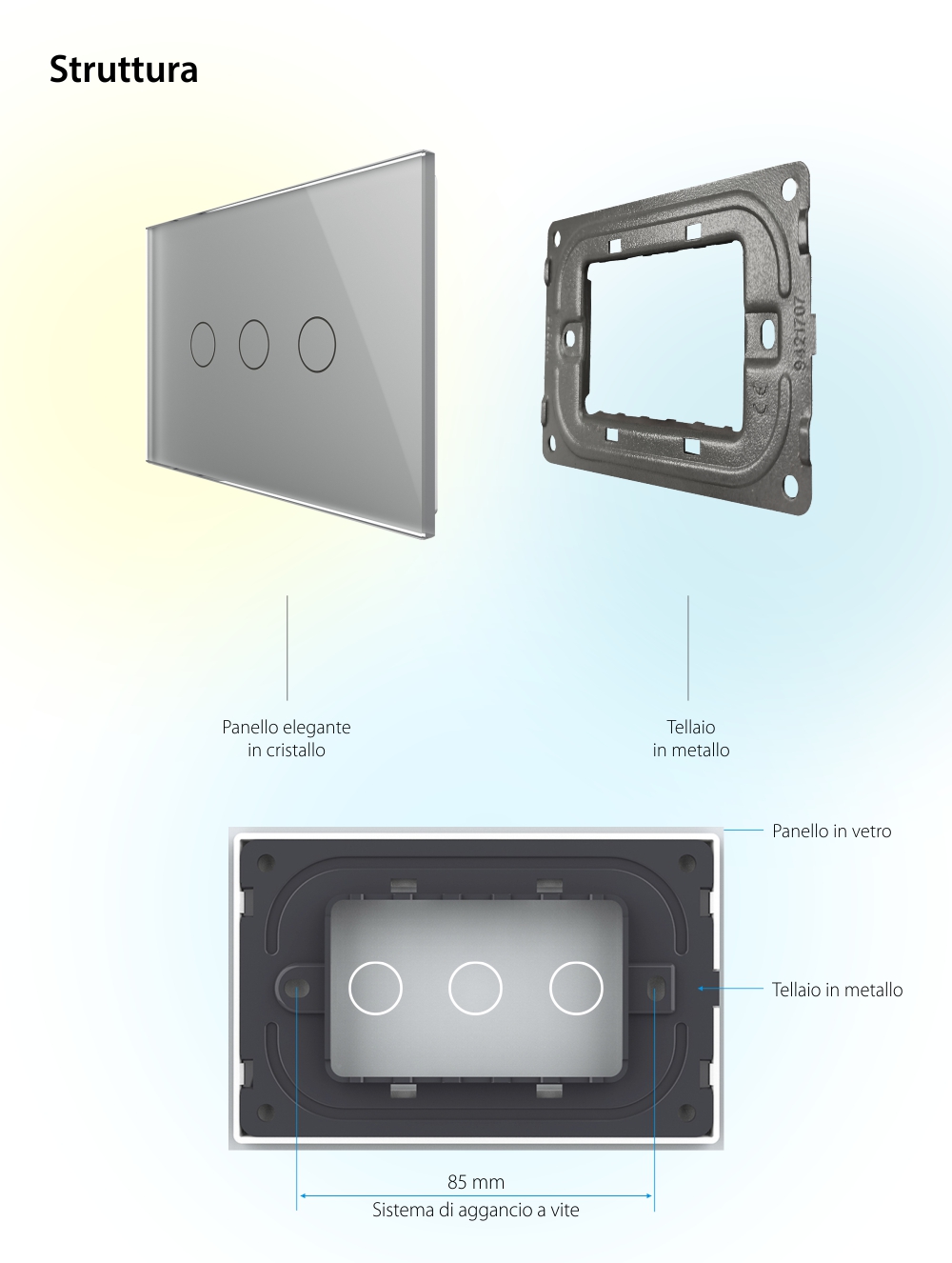 Struttura

94121707

CE

Panello elegante
in cristallo

Tellaio
in metallo

Panello in vetro

Tellaio in metallo

85 mm
Sistema di aggancio a vite