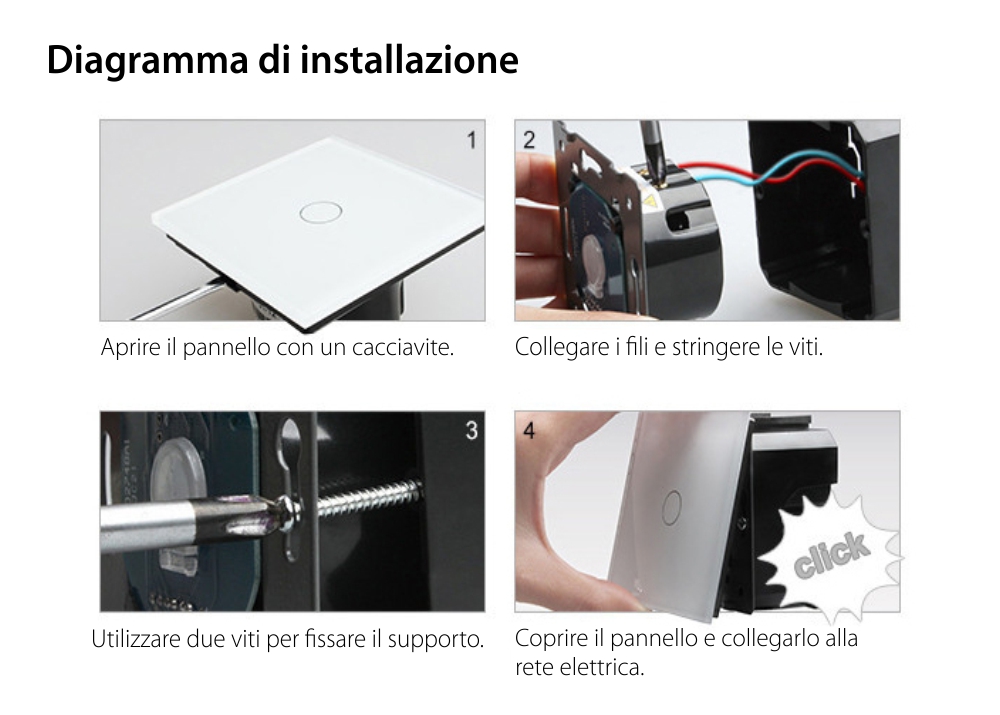 Diagramma di installazione

1

Aprire il pannello con un cacciavite.

2

Collegare i fili e stringere le viti.

3

Utilizzare due viti per fissare il supporto.

4

click

Coprire il pannello e collegarlo alla rete elettrica.