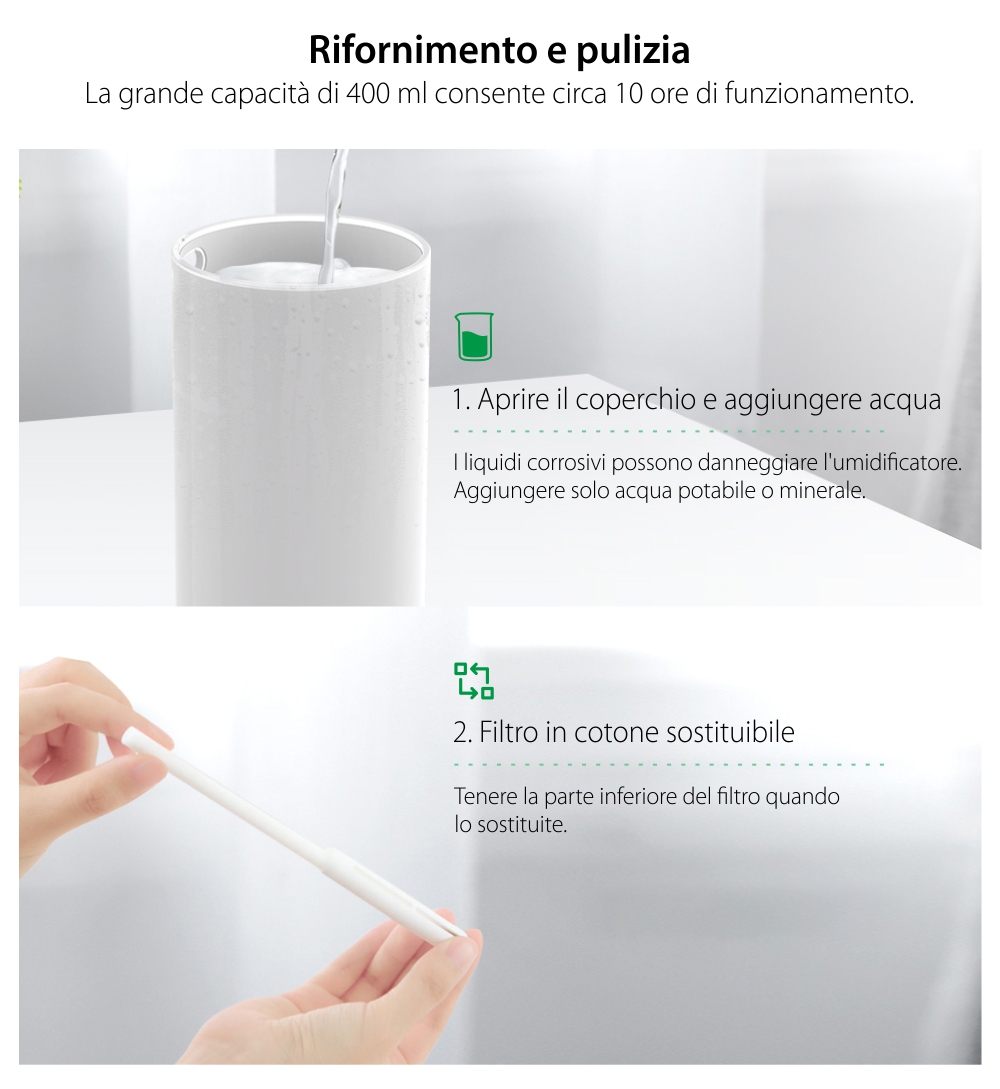 Rifornimento e pulizia
La grande capacità di 400 ml consente circa 10 ore di funzionamento.

1. Aprire il coperchio e aggiungere acqua

I liquidi corrosivi possono danneggiare l'umidificatore. Aggiungere solo acqua potabile o minerale.

2. Filtro in cotone sostituibile

Tenere la parte inferiore del filtro quando lo sostituite.