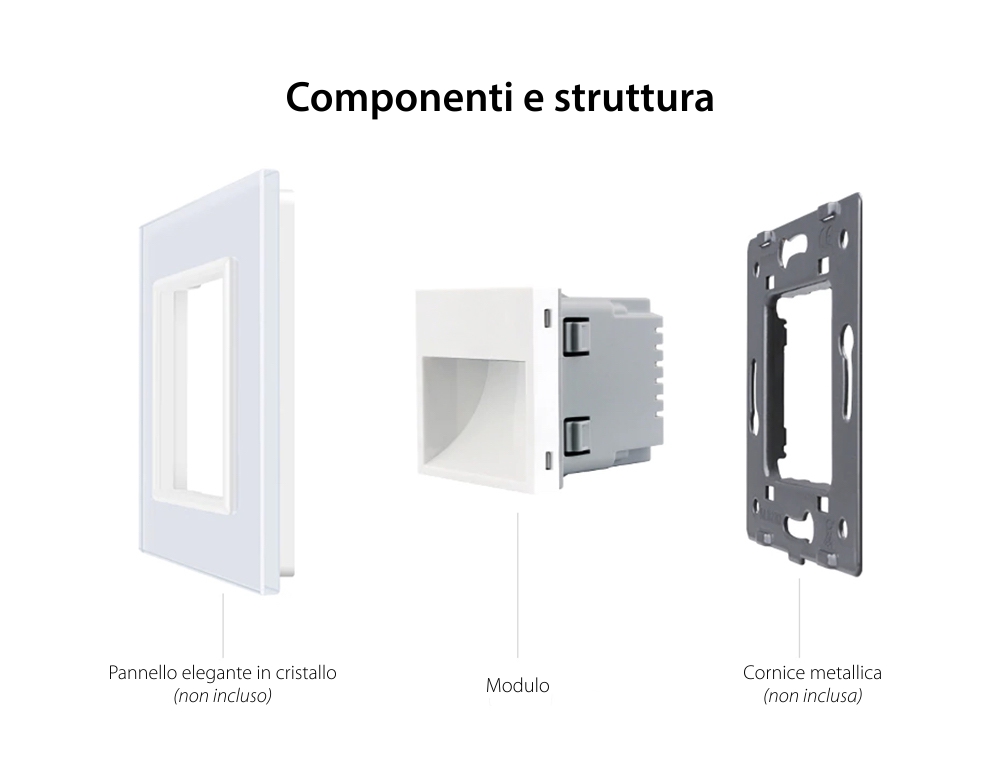 Componenti e struttura

Pannello elegante in cristallo
(non incluso)

Modulo

Cornice metallica
(non inclusa)