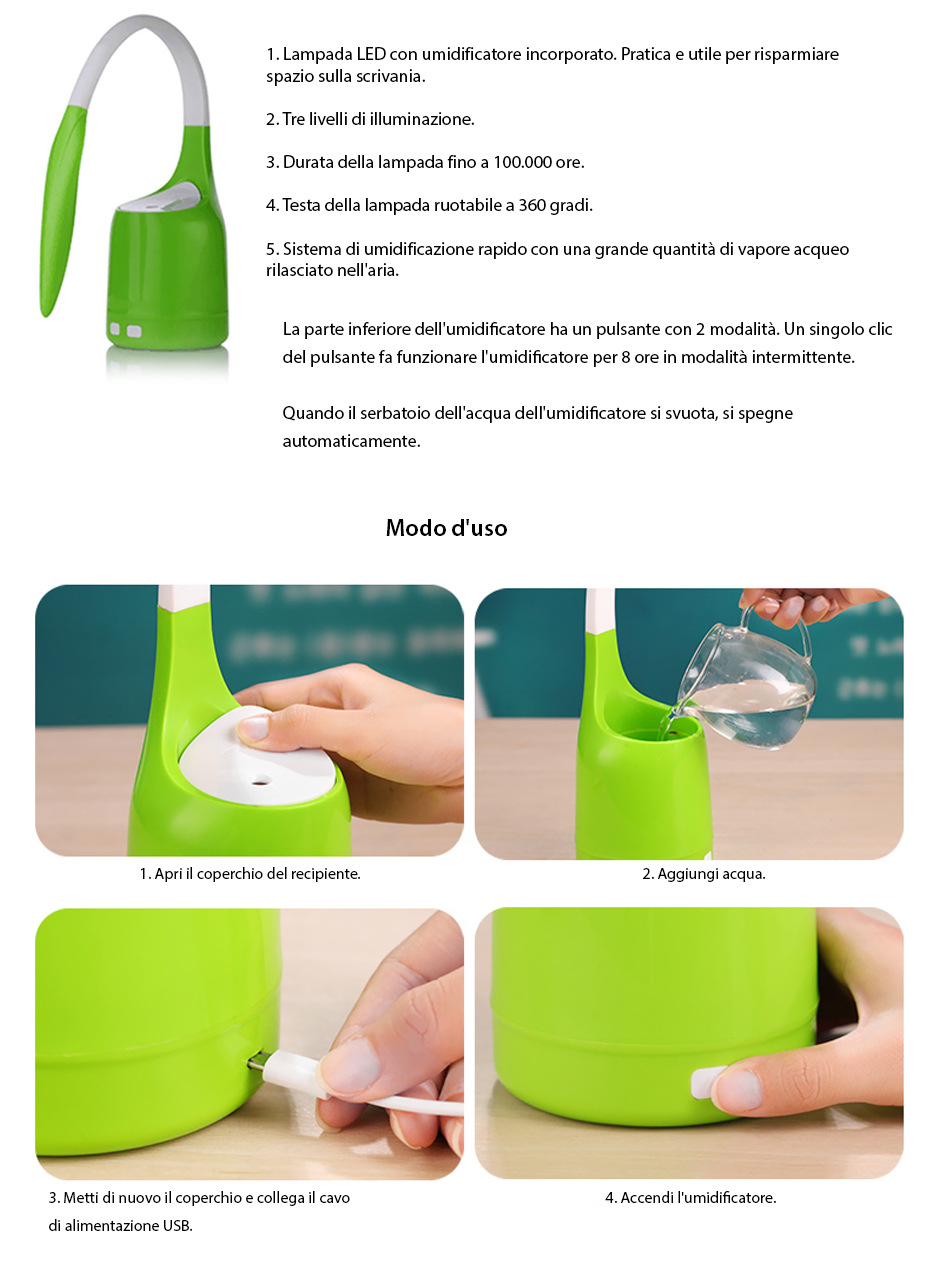 1. Lampada LED con umidificatore incorporato. Pratica e utile per risparmiare spazio sulla scrivania.

2. Tre livelli di illuminazione.

3. Durata della lampada fino a 100.000 ore.

4. Testa della lampada ruotabile a 360 gradi.

5. Sistema di umidificazione rapido con una grande quantità di vapore acqueo rilasciato nell'aria.

La parte inferiore dell'umidificatore ha un pulsante con 2 modalità. Un singolo clic del pulsante fa funzionare l'umidificatore per 8 ore in modalità intermittente.

Quando il serbatoio dell'acqua dell'umidificatore si svuota, si spegne automaticamente.

Modo d'uso

1. Apri il coperchio del recipiente.

2. Aggiungi acqua.

3. Metti di nuovo il coperchio e collega il cavo di alimentazione USB.

4. Accendi l'umidificatore.