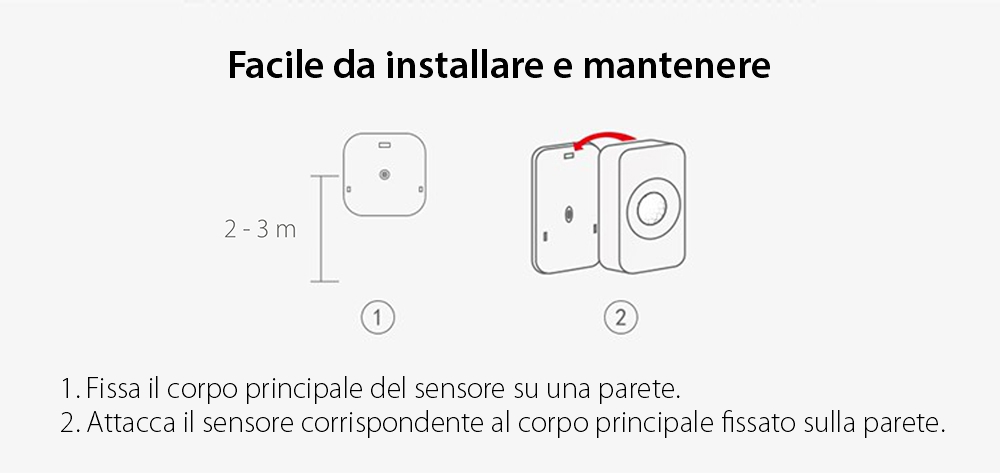 Facile da installare e mantenere

2 - 3 m

①

②

1. Fissa il corpo principale del sensore su una parete.
2. Attacca il sensore corrispondente al corpo principale fissato sulla parete.