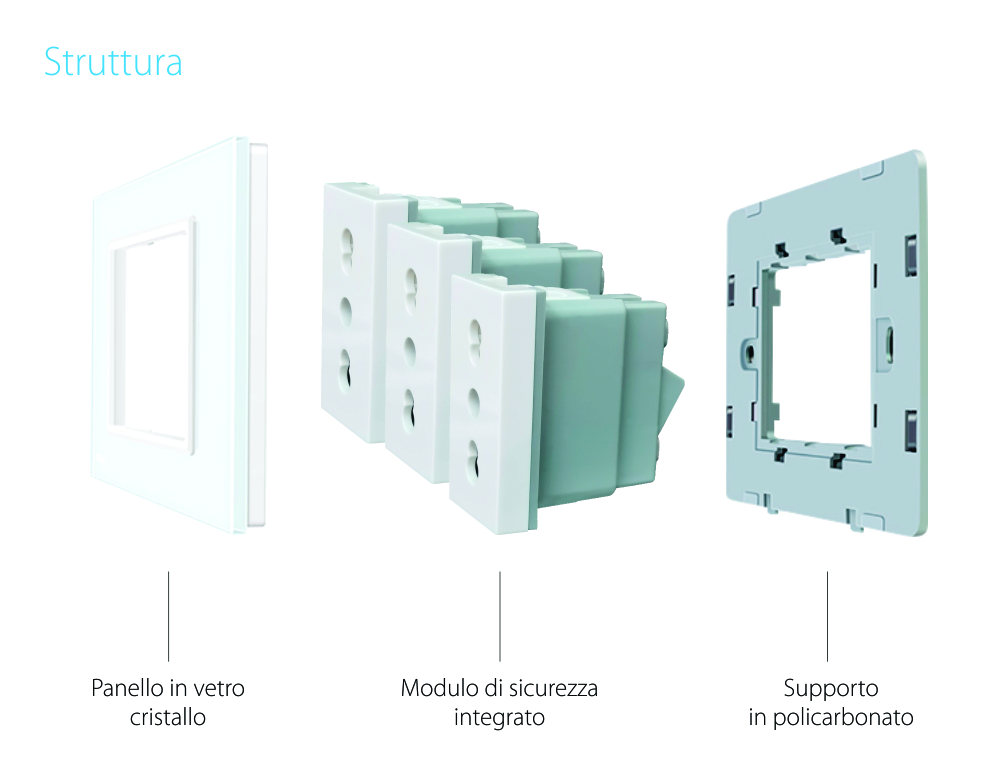 Struttura

Panello in vetro cristallo

Modulo di sicurezza integrato

Supporto in policarbonato