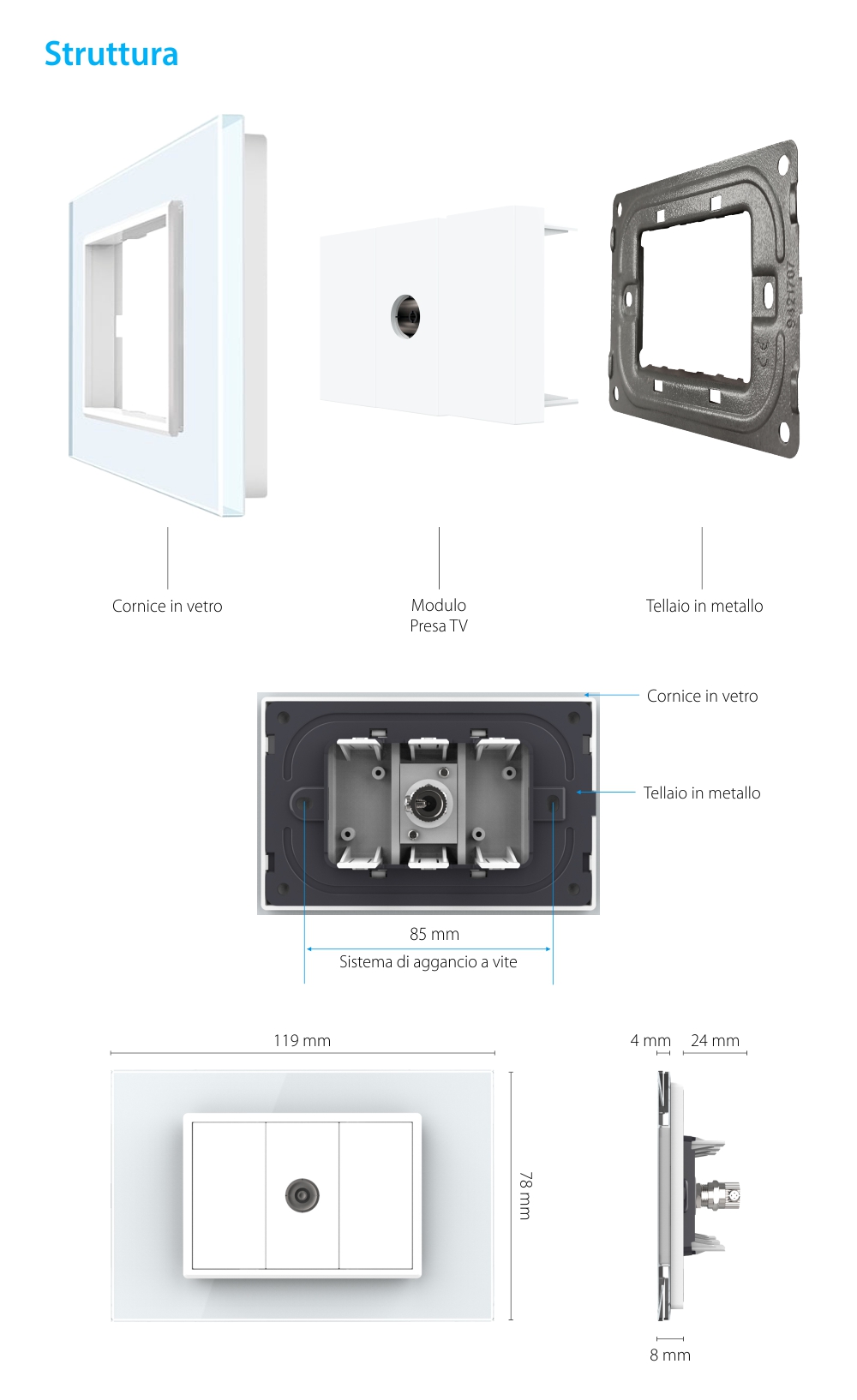 Struttura

Cornice in vetro

Modulo
Presa TV

Tellaio in metallo

Cornice in vetro

Tellaio in metallo

85 mm

Sistema di aggancio a vite

119 mm

78 mm

4 mm

24 mm

8 mm