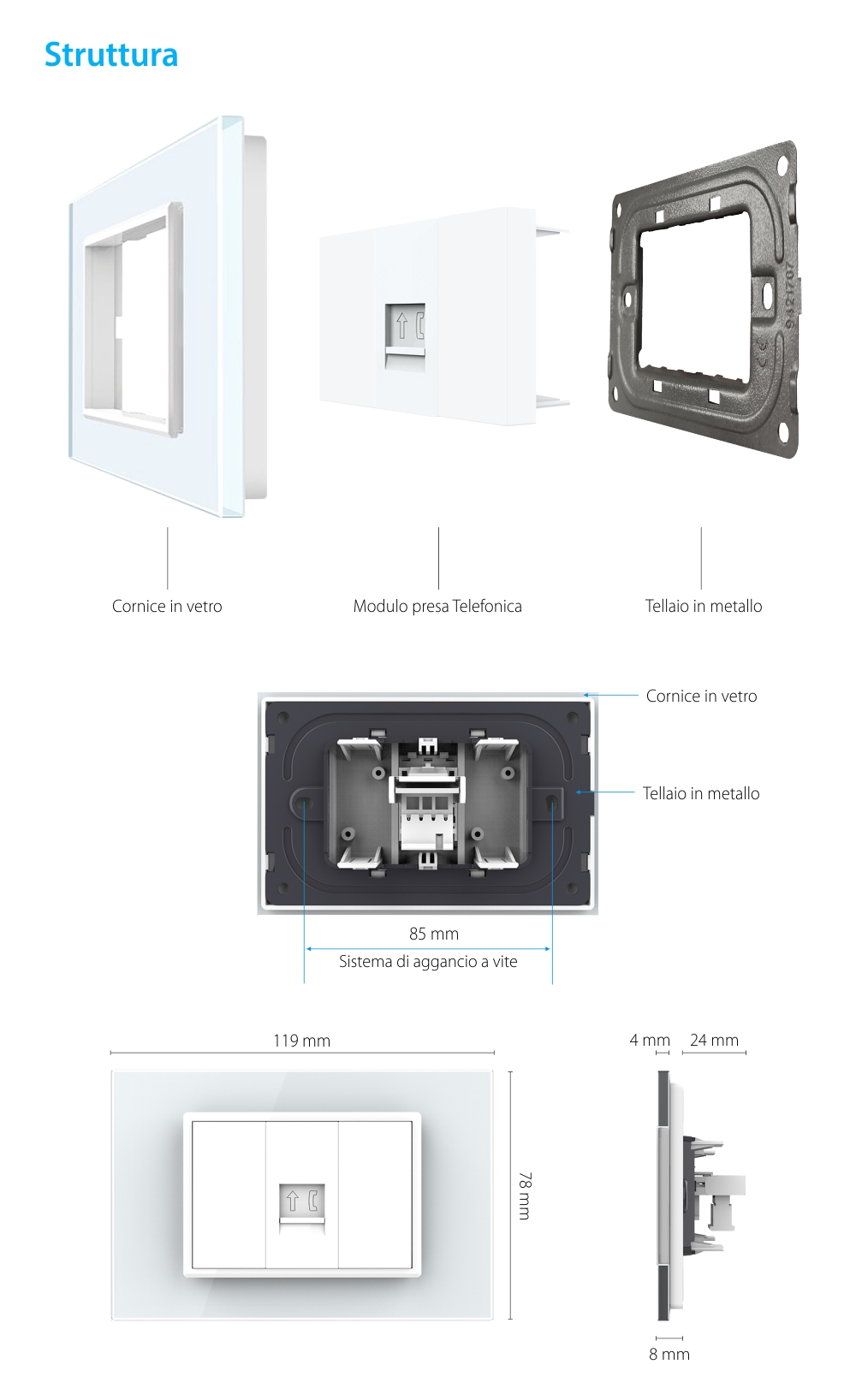 Struttura

Cornice in vetro

Modulo presa Telefonica

Tellaio in metallo

Cornice in vetro

Tellaio in metallo

85 mm

Sistema di aggancio a vite

119 mm

78 mm

4 mm

24 mm

8 mm