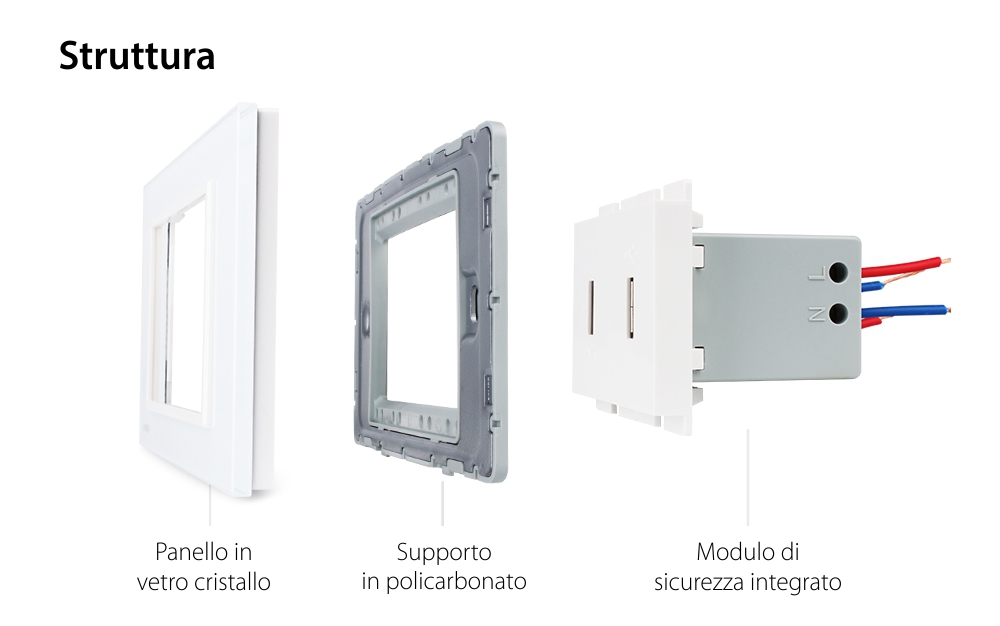 Struttura

L

N

Panello in vetro cristallo

Supporto in policarbonato

Modulo di sicurezza integrato