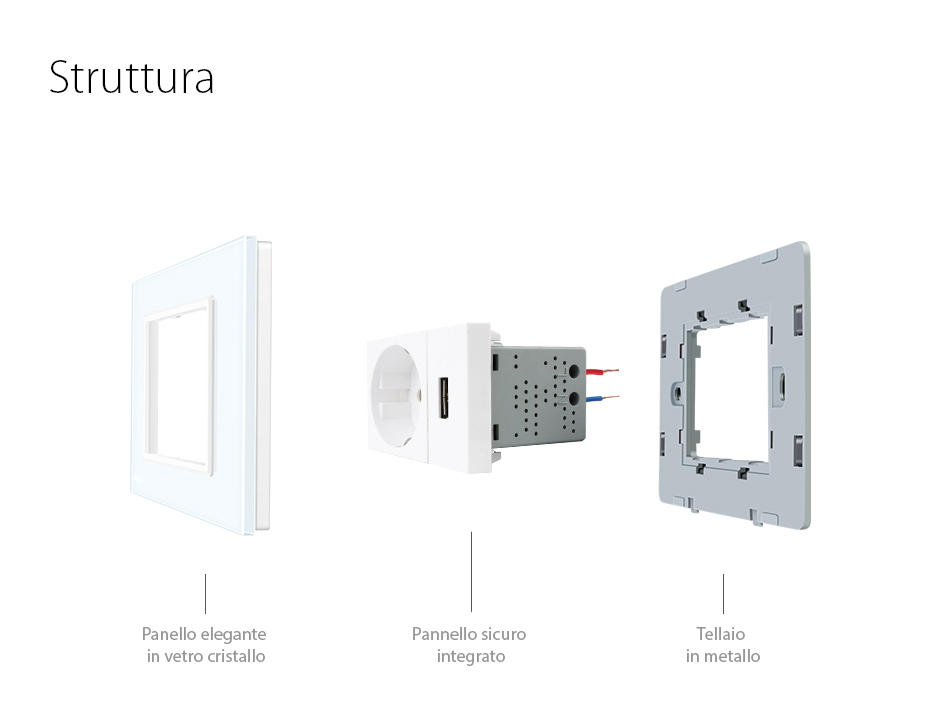 Struttura

Panello elegante in vetro cristallo

Pannello sicuro integrato

Tellaio in metallo