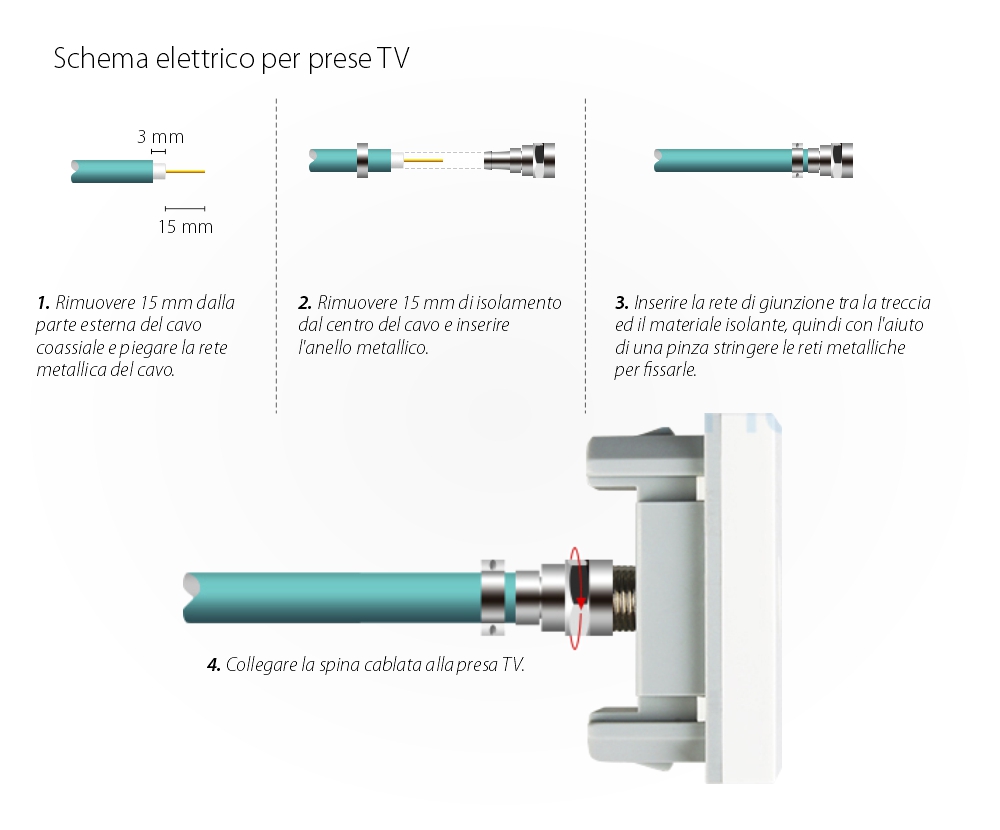 Schema elettrico per prese TV

3 mm

15 mm

**1.** Rimuovere 15 mm dalla parte esterna del cavo coassiale e piegare la rete metallica del cavo.

**2.** Rimuovere 15 mm di isolamento dal centro del cavo e inserire l'anello metallico.

**3.** Inserire la rete di giunzione tra la treccia ed il materiale isolante, quindi con l'aiuto di una pinza stringere le reti metalliche per fissarle.

**4.** Collegare la spina cablata alla presa TV.