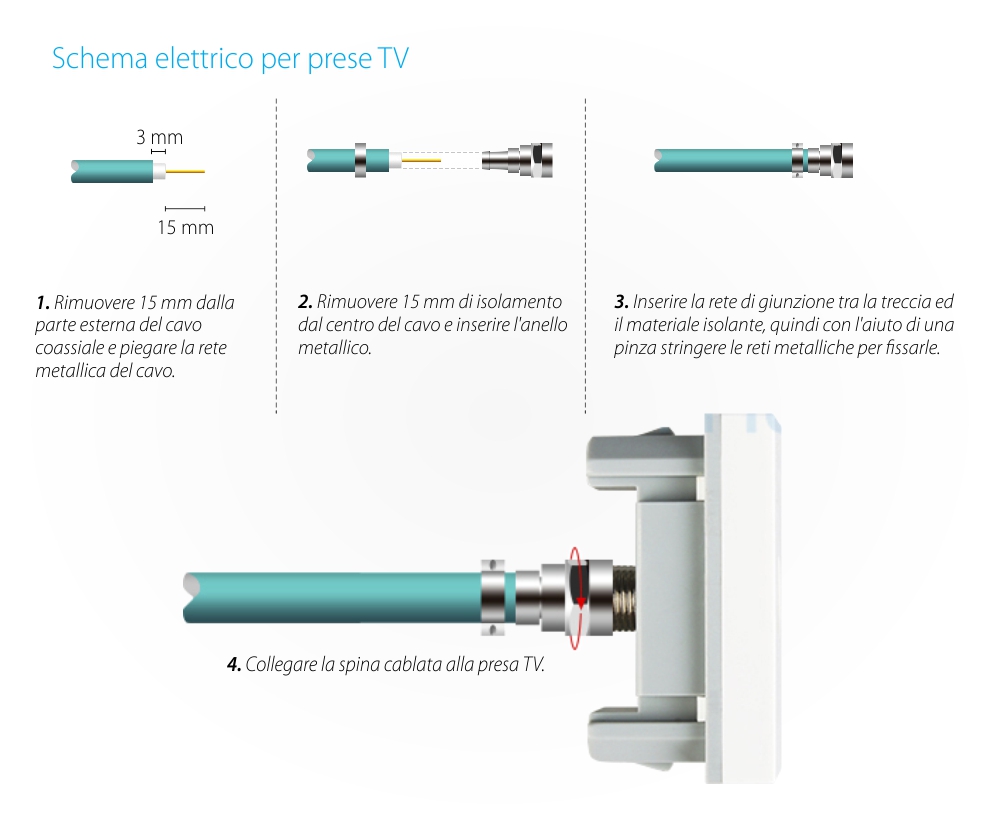 Schema elettrico per prese TV

3 mm

15 mm

**1.** Rimuovere 15 mm dalla parte esterna del cavo coassiale e piegare la rete metallica del cavo.

**2.** Rimuovere 15 mm di isolamento dal centro del cavo e inserire l'anello metallico.

**3.** Inserire la rete di giunzione tra la treccia ed il materiale isolante, quindi con l'aiuto di una pinza stringere le reti metalliche per fissarle.

**4.** Collegare la spina cablata alla presa TV.